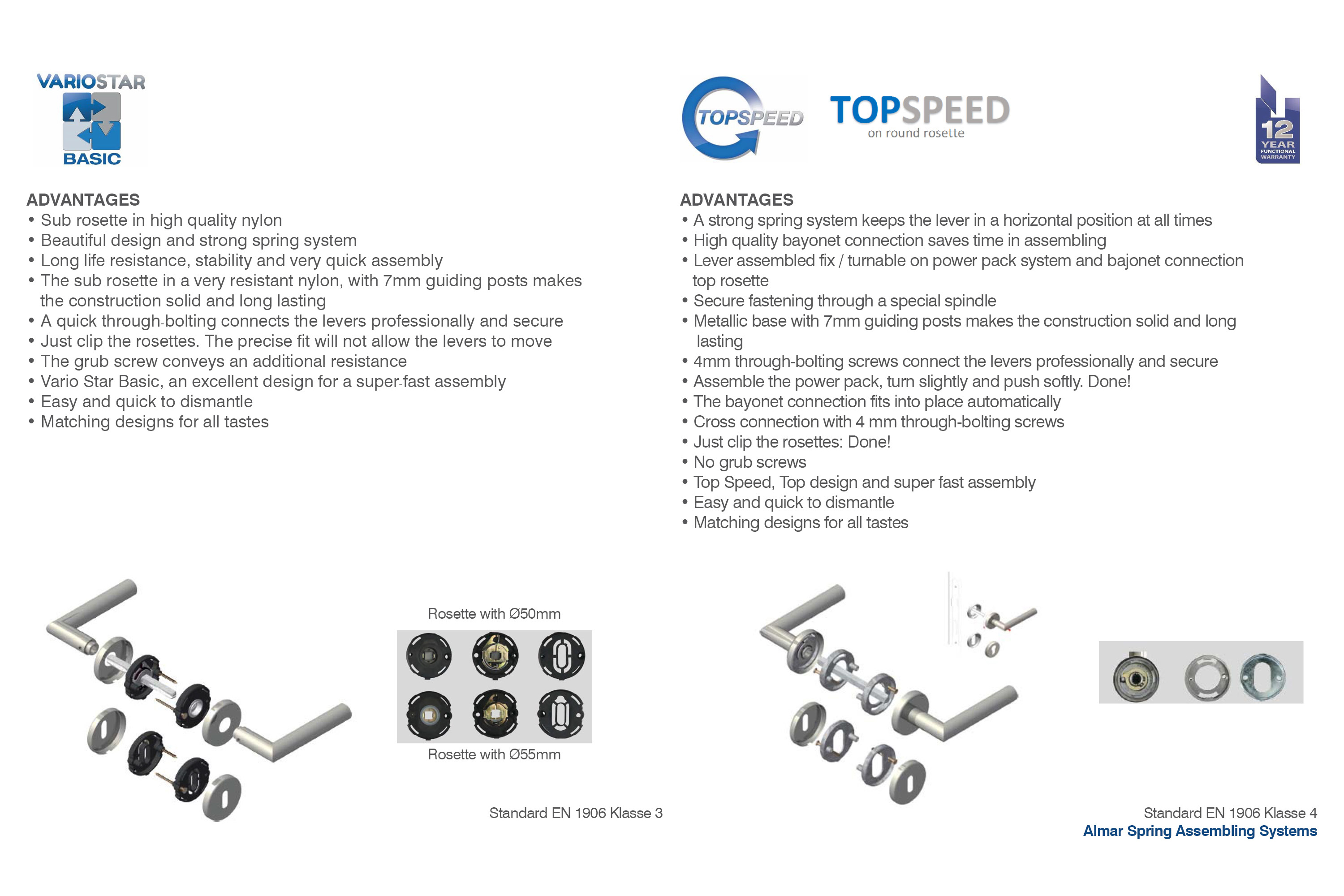 VARIOSTAR
BASIC

ADVANTAGES
• Sub rosette in high quality nylon
• Beautiful design and strong spring system
• Long life resistance, stability and very quick assembly
• The sub rosette in a very resistant nylon, with 7mm guiding posts makes the construction solid and long lasting
• A quick through-bolting connects the levers professionally and secure
• Just clip the rosettes. The precise fit will not allow the levers to move
• The grub screw conveys an additional resistance
• Vario Star Basic, an excellent design for a super-fast assembly
• Easy and quick to dismantle
• Matching designs for all tastes

Rosette with Ø50mm

Rosette with Ø55mm

Standard EN 1906 Klasse 3

TOPSPEED

TOPSPEED
on round rosette

12 YEAR FUNCTIONAL WARRANTY

ADVANTAGES
• A strong spring system keeps the lever in a horizontal position at all times
• High quality bayonet connection saves time in assembling
• Lever assembled fix / turnable on power pack system and bajonet connection top rosette
• Secure fastening through a special spindle
• Metallic base with 7mm guiding posts makes the construction solid and long lasting
• 4mm through-bolting screws connect the levers professionally and secure
• Assemble the power pack, turn slightly and push softly. Done!
• The bayonet connection fits into place automatically
• Cross connection with 4 mm through-bolting screws
• Just clip the rosettes: Done!
• No grub screws
• Top Speed, Top design and super fast assembly
• Easy and quick to dismantle
• Matching designs for all tastes

Standard EN 1906 Klasse 4
Almar Spring Assembling Systems