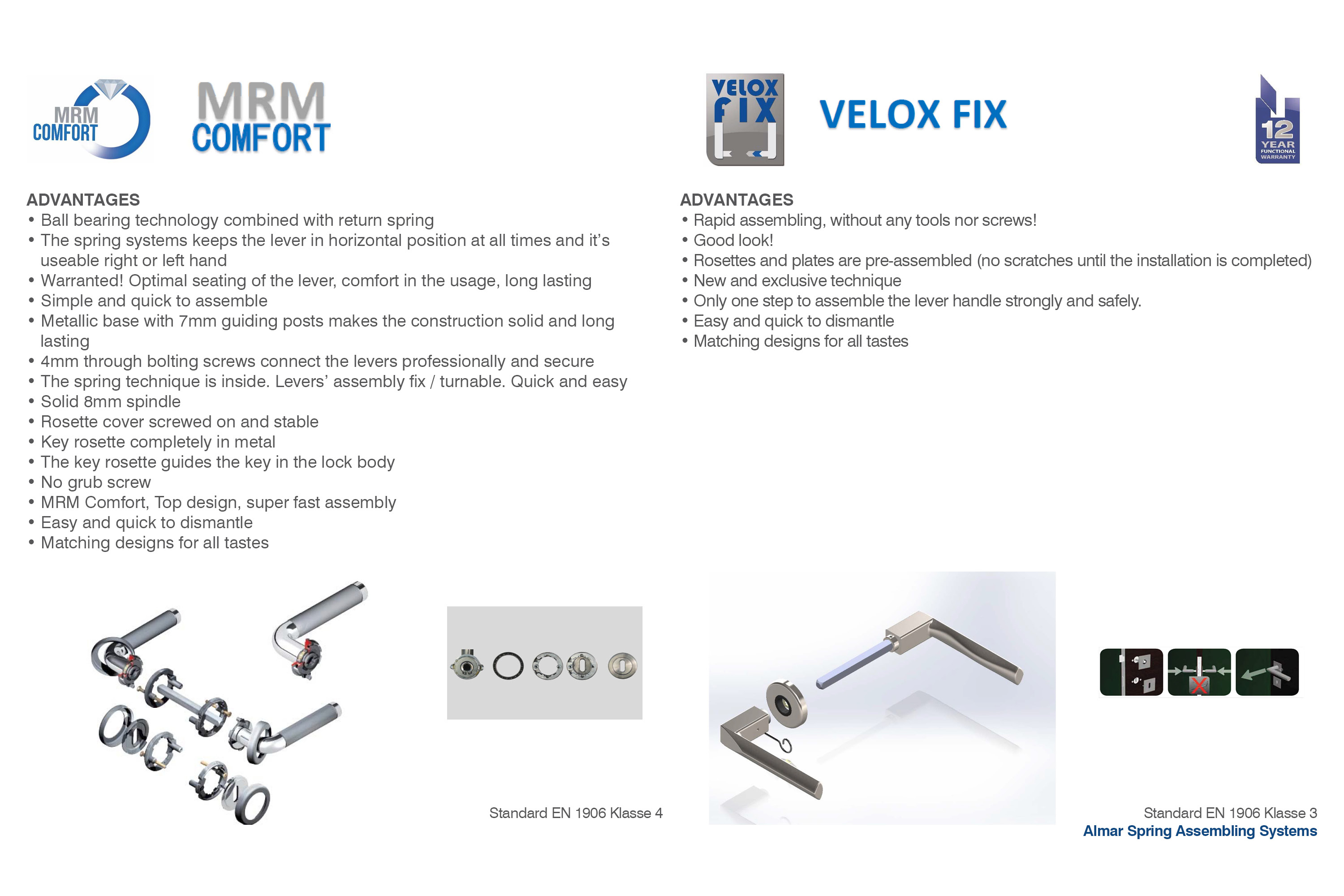 MRM COMFORT

MRM COMFORT

ADVANTAGES
• Ball bearing technology combined with return spring
• The spring systems keeps the lever in horizontal position at all times and it's useable right or left hand
• Warranted! Optimal seating of the lever, comfort in the usage, long lasting
• Simple and quick to assemble
• Metallic base with 7mm guiding posts makes the construction solid and long lasting
• 4mm through bolting screws connect the levers professionally and secure
• The spring technique is inside. Levers' assembly fix / turnable. Quick and easy
• Solid 8mm spindle
• Rosette cover screwed on and stable
• Key rosette completely in metal
• The key rosette guides the key in the lock body
• No grub screw
• MRM Comfort, Top design, super fast assembly
• Easy and quick to dismantle
• Matching designs for all tastes

Standard EN 1906 Klasse 4

VELOX FIX

VELOX FIX

12 YEAR FUNCTIONAL WARRANTY

ADVANTAGES
• Rapid assembling, without any tools nor screws!
• Good look!
• Rosettes and plates are pre-assembled (no scratches until the installation is completed)
• New and exclusive technique
• Only one step to assemble the lever handle strongly and safely.
• Easy and quick to dismantle
• Matching designs for all tastes

Standard EN 1906 Klasse 3
Almar Spring Assembling Systems